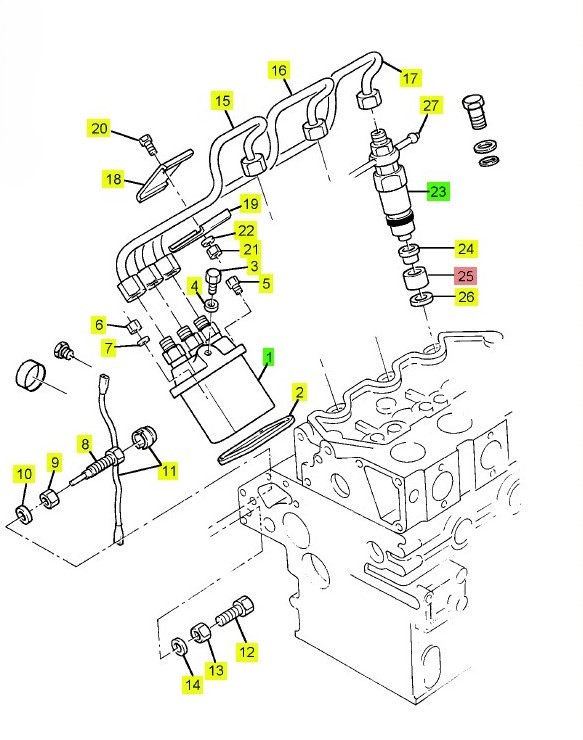 16
17
15
27
20
18
23
19
22
21
24
3
25
4
5
26
6
7
1
2
8
9
10
11
12
13
14