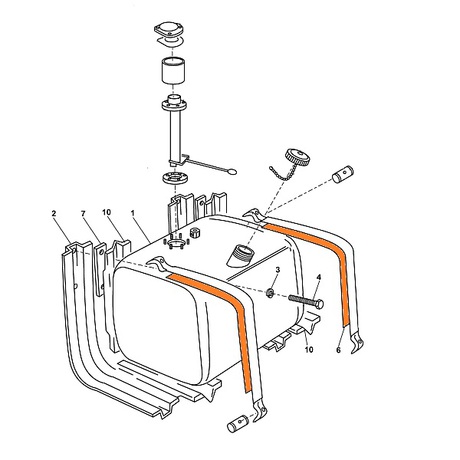 2
7
10
1
3
4
10
6