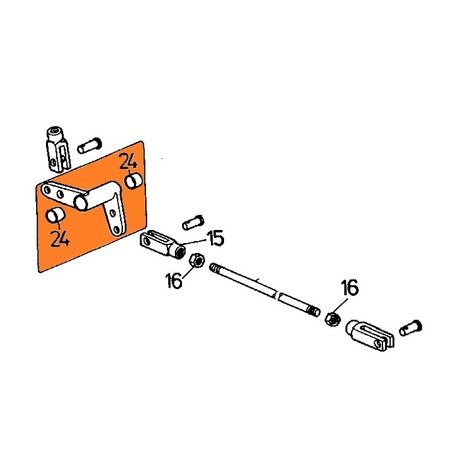 24
24
15
16
16