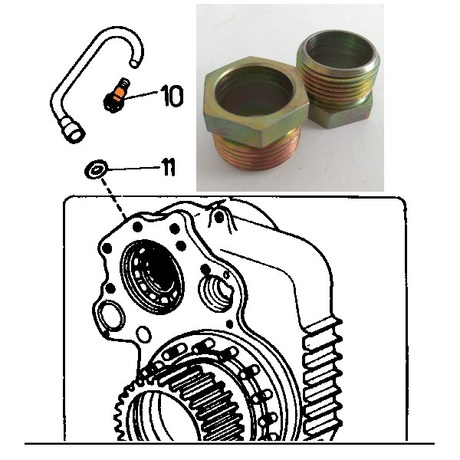 10

11